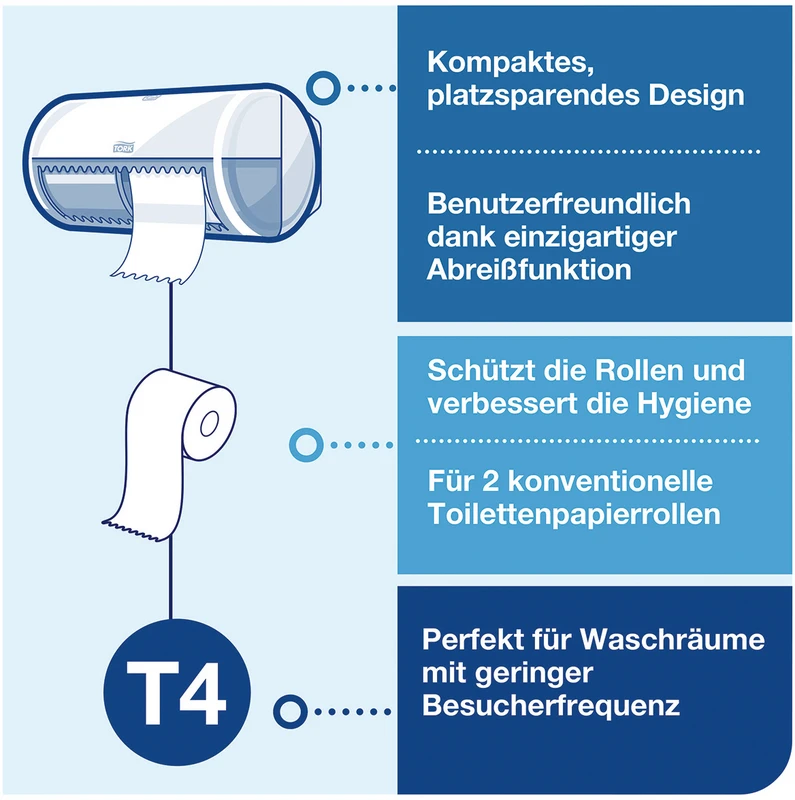 TORK

Kompaktes, platzsparendes Design

Benutzerfreundlich dank einzigartiger Abreißfunktion

Schützt die Rollen und verbessert die Hygiene

Für 2 konventionelle Toilettenpapierrollen

T4

Perfekt für Waschräume mit geringer Besucherfrequenz