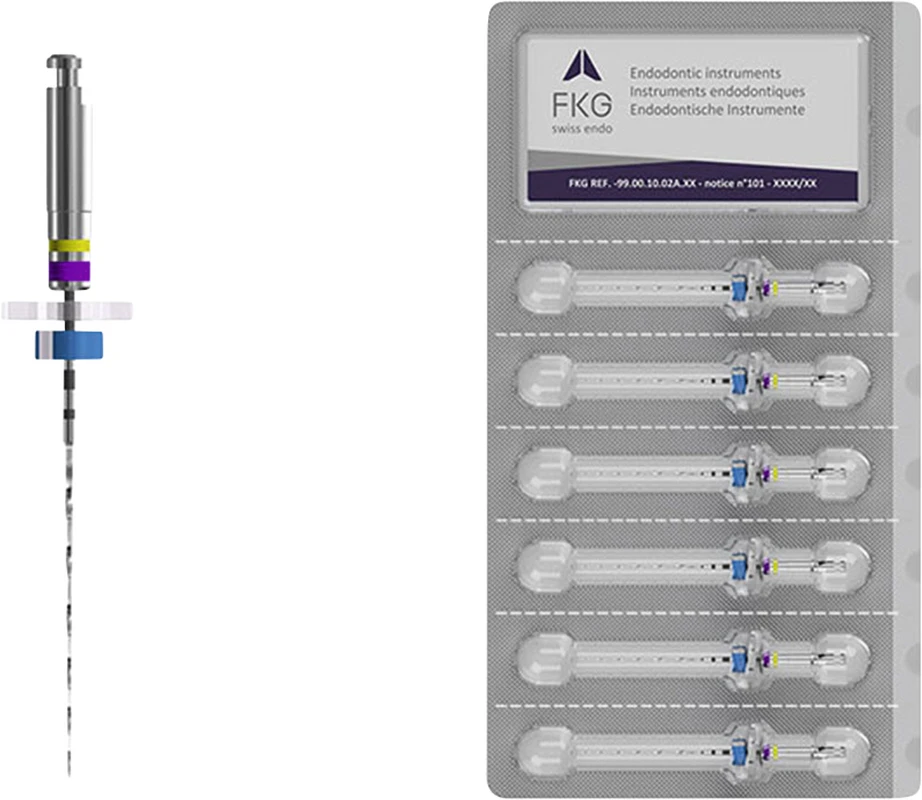 FKG
swiss endo

Endodontic instruments
Instruments endodontiques
Endodontische Instrumente

FKG REF. -99.00.10.02A.XX - notice n°101 - XXXX/XX