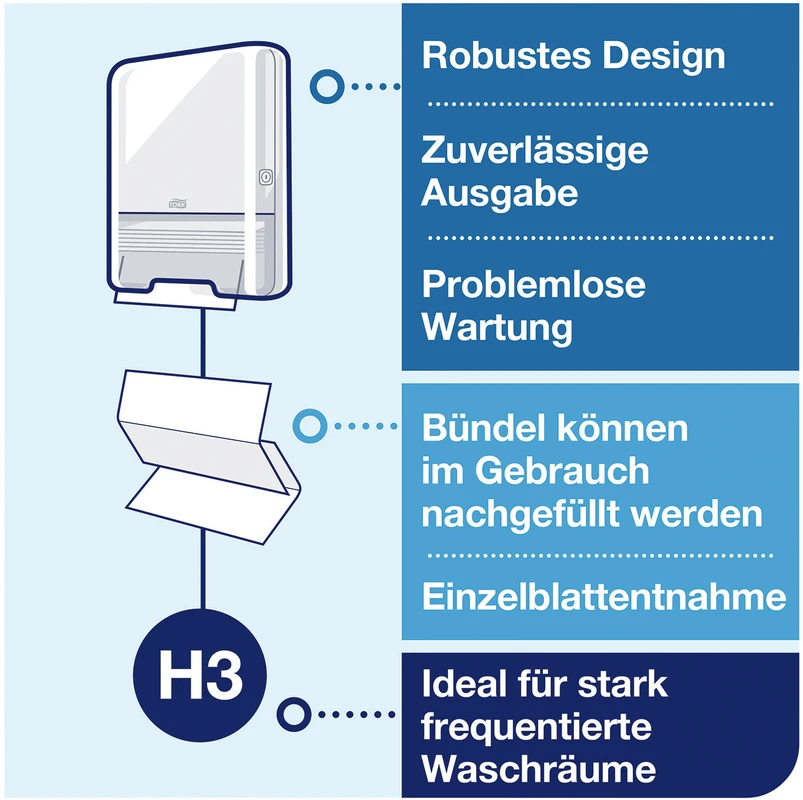 TORK

Robustes Design

Zuverlässige Ausgabe

Problemlose Wartung

Bündel können im Gebrauch nachgefüllt werden

Einzelblattentnahme

H3

Ideal für stark frequentierte Waschräume