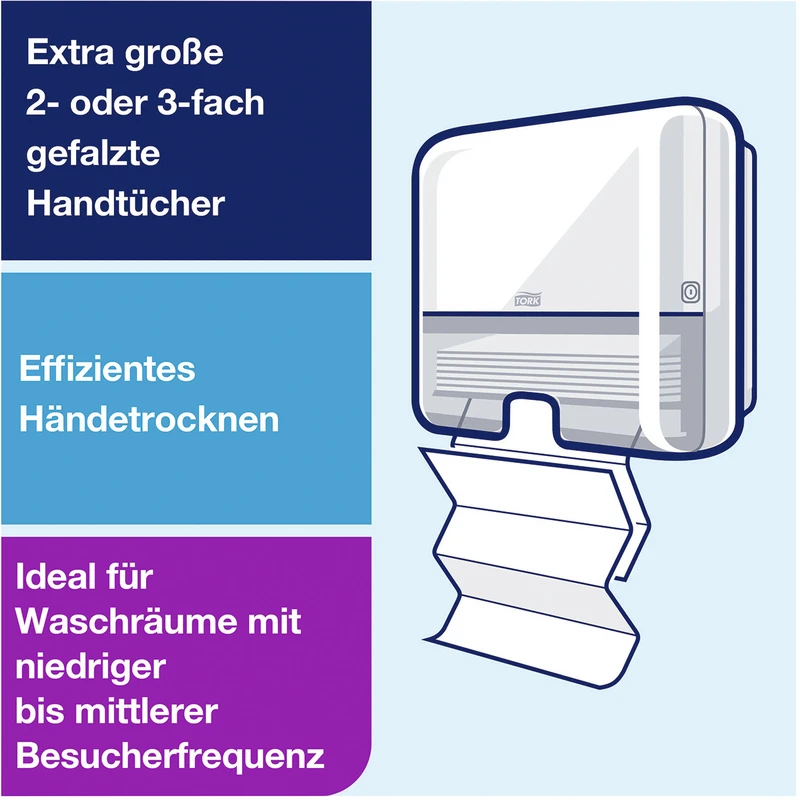 Extra große 2- oder 3-fach gefalzte Handtücher

Effizientes Händetrocknen

Ideal für Waschräume mit niedriger bis mittlerer Besucherfrequenz

TORK